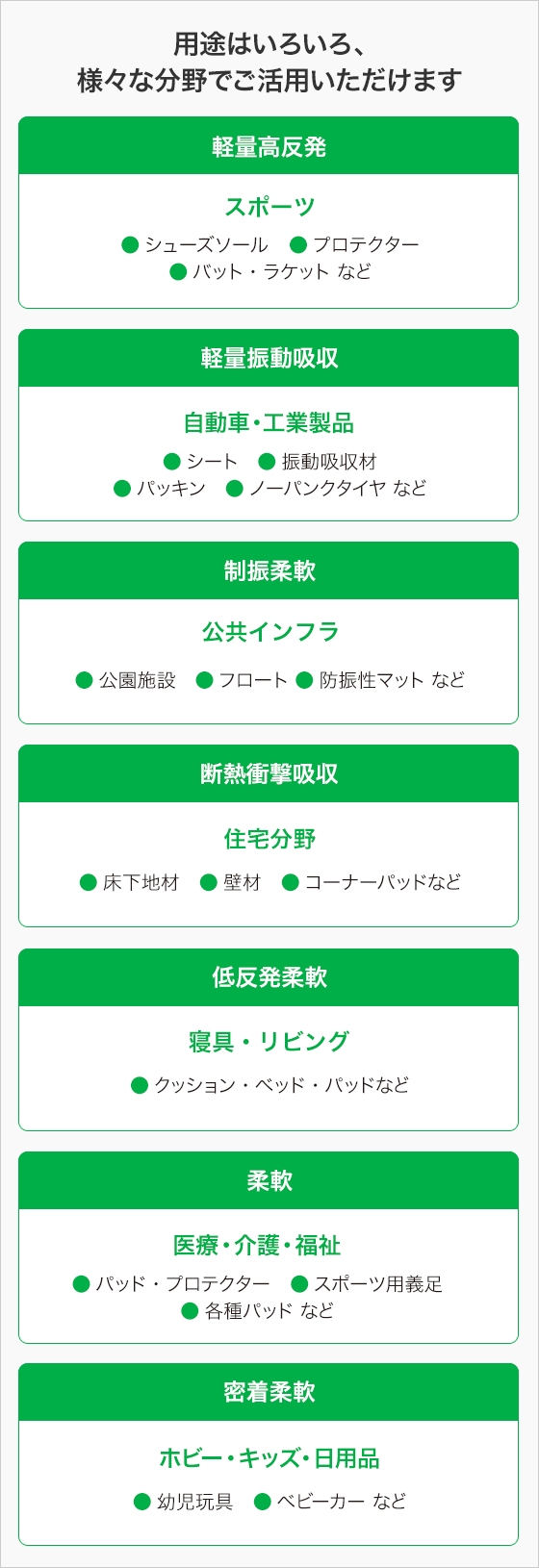 用途はいろいろ、
様々な分野でご活用いただけます

軽量高反発

スポーツ

• シューズソール • プロテクター
• バット・ラケット など

軽量振動吸収

自動車・工業製品

• シート • 振動吸収材
• パッキン • ノーパンクタイヤ など

制振柔軟

公共インフラ

• 公園施設 • フロート • 防振性マット など

断熱衝撃吸収

住宅分野

• 床下地材 • 壁材 • コーナーパッドなど

低反発柔軟

寝具・リビング

• クッション・ベッド・パッドなど

柔軟

医療・介護・福祉

• パッド・プロテクター • スポーツ用義足
• 各種パッド など

密着柔軟

ホビー・キッズ・日用品

• 幼児玩具 • ベビーカー など